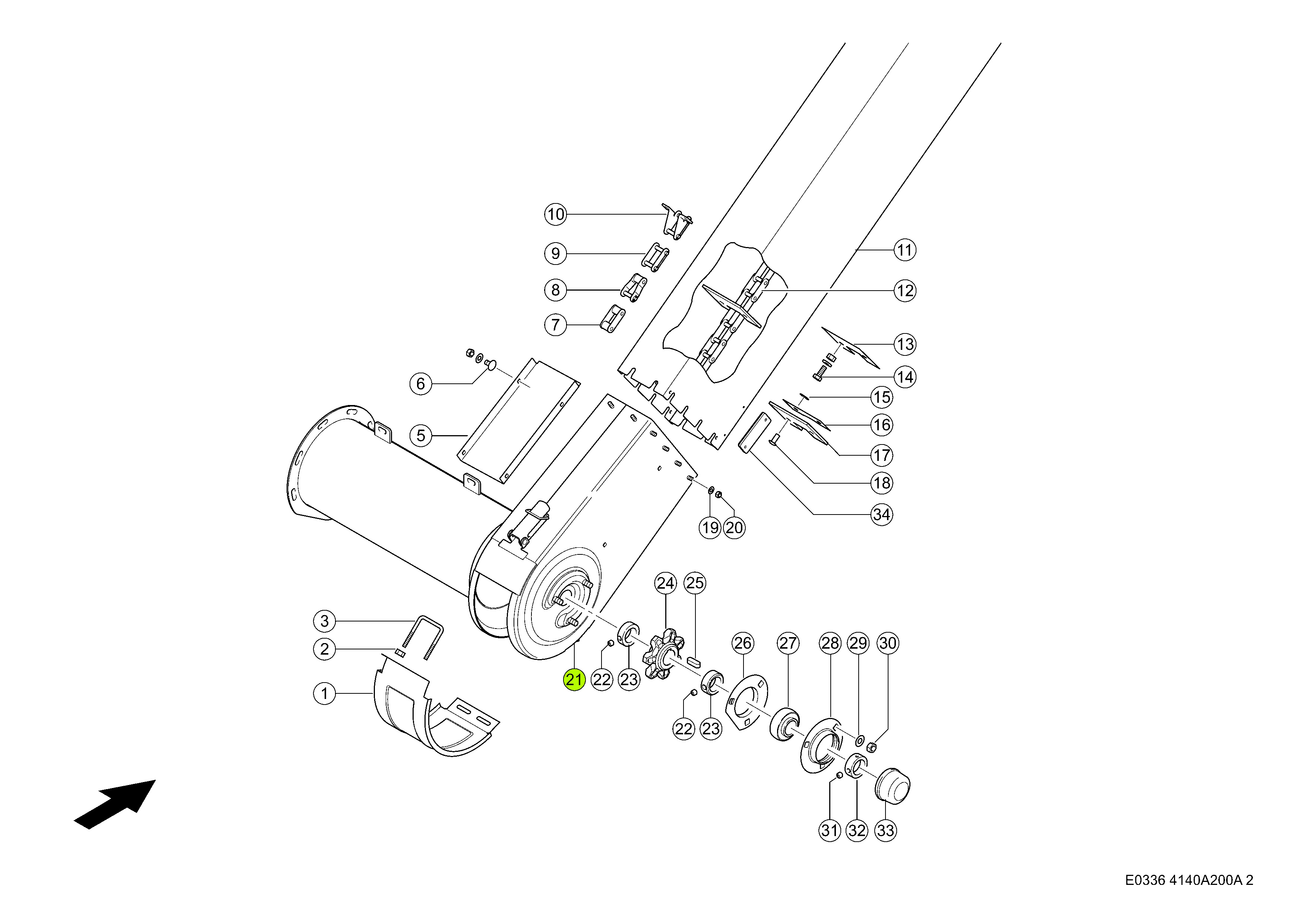 10
9
8
7
11
12
13
14
15
16
17
18
34
6
5
19
20
24
25
3
2
1
21
22
23
26
27
28
29
30
22
23
31
32
33

E0336 4140A200A 2